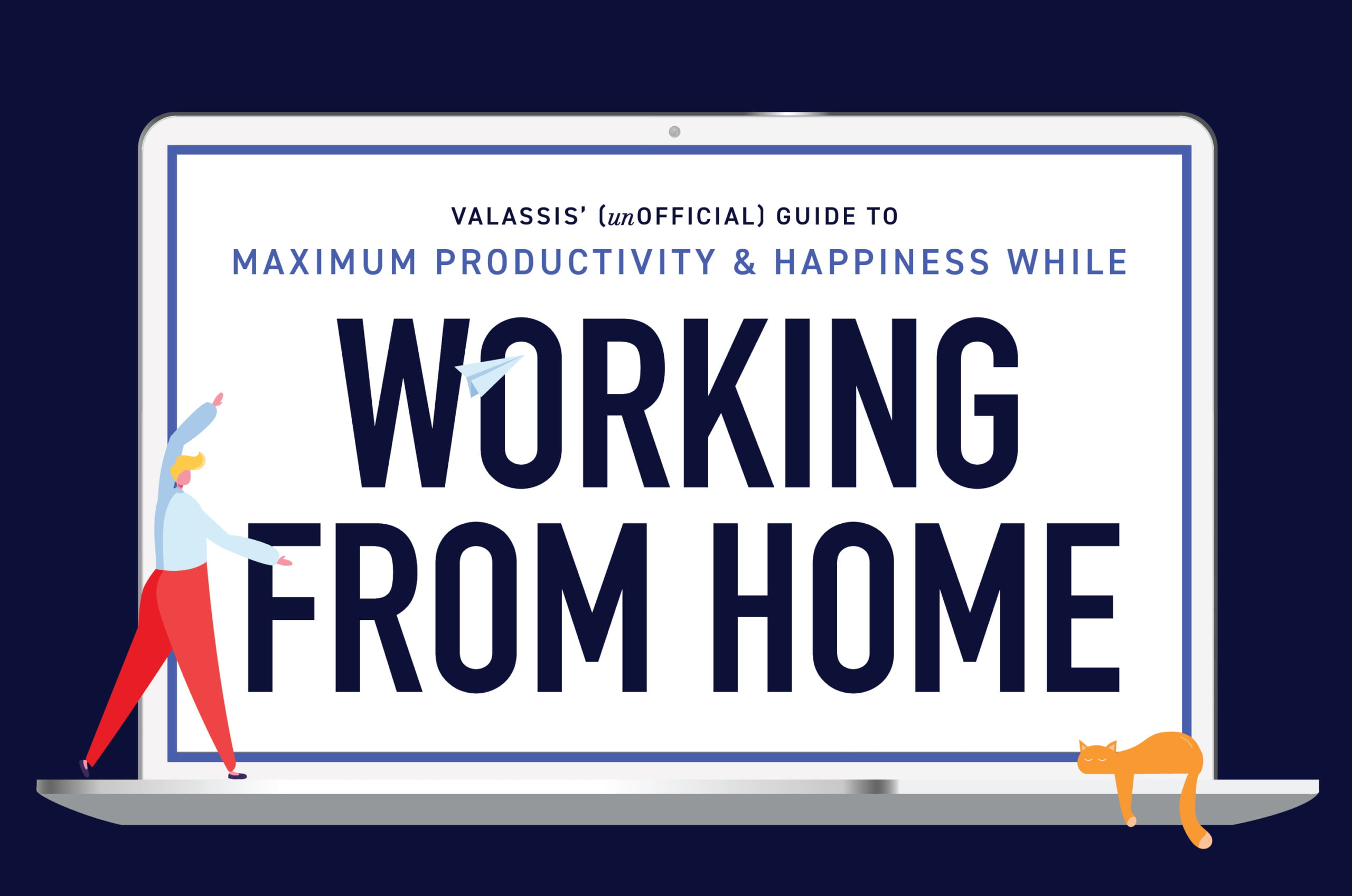 VALASSIS' (unOFFICIAL) GUIDE TO

MAXIMUM PRODUCTIVITY & HAPPINESS WHILE

WORKING FROM HOME