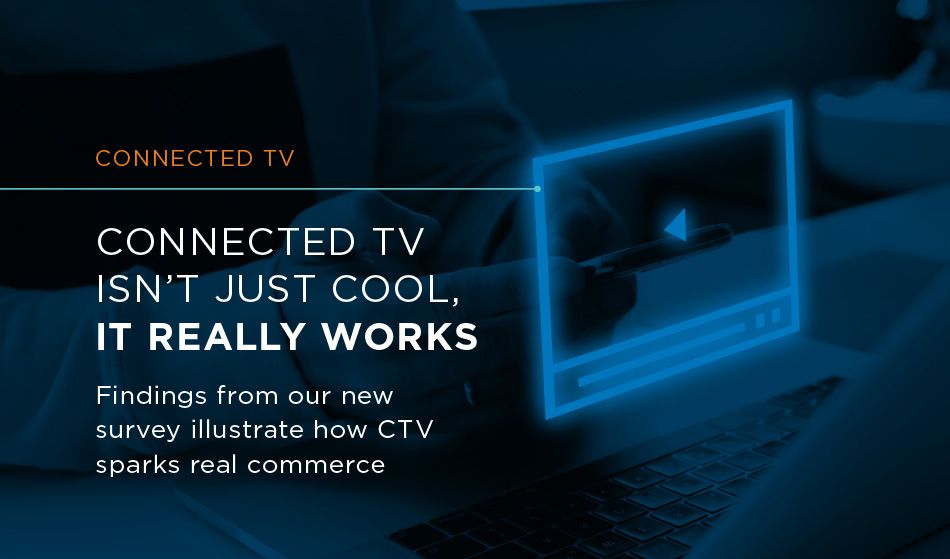 CONNECTED TV

CONNECTED TV ISN'T JUST COOL, IT REALLY WORKS

Findings from our new survey illustrate how CTV sparks real commerce