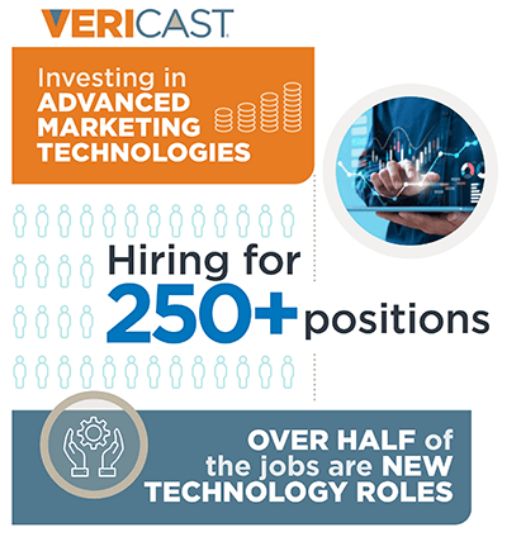 VERICAST

Investing in ADVANCED MARKETING TECHNOLOGIES

Hiring for 250+ positions

OVER HALF of the jobs are NEW TECHNOLOGY ROLES