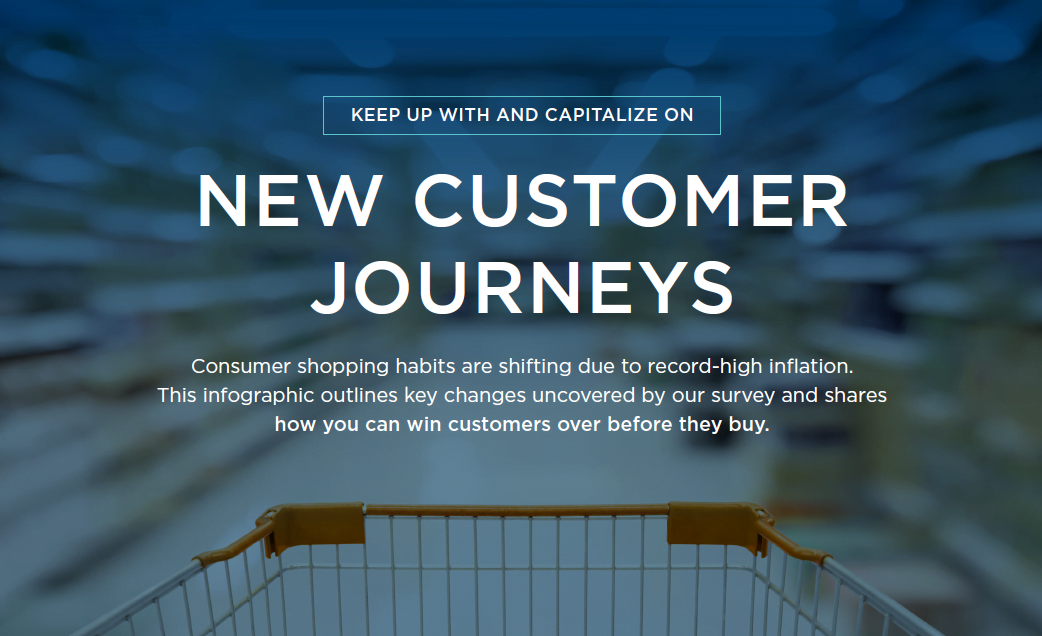 KEEP UP WITH AND CAPITALIZE ON

NEW CUSTOMER JOURNEYS

Consumer shopping habits are shifting due to record-high inflation. This infographic outlines key changes uncovered by our survey and shares how you can win customers over before they buy.