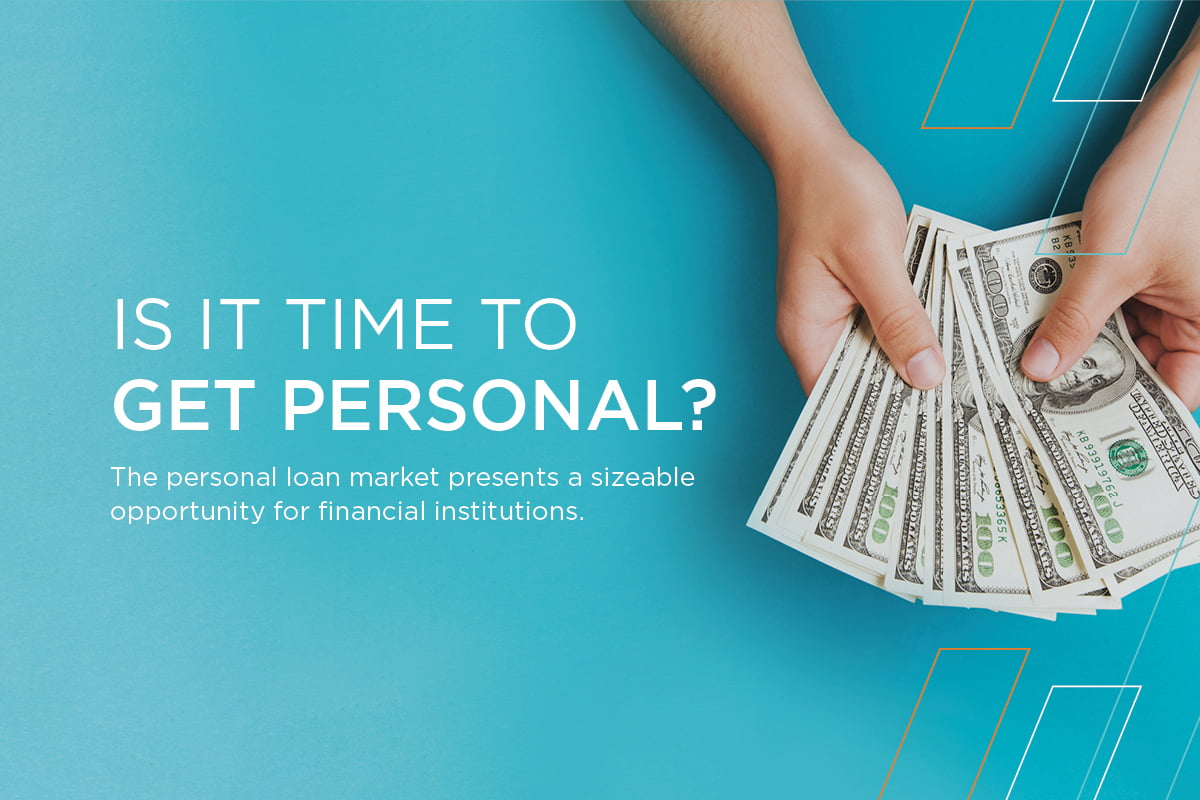 IS IT TIME TO
GET PERSONAL?

The personal loan market presents a sizeable opportunity for financial institutions.